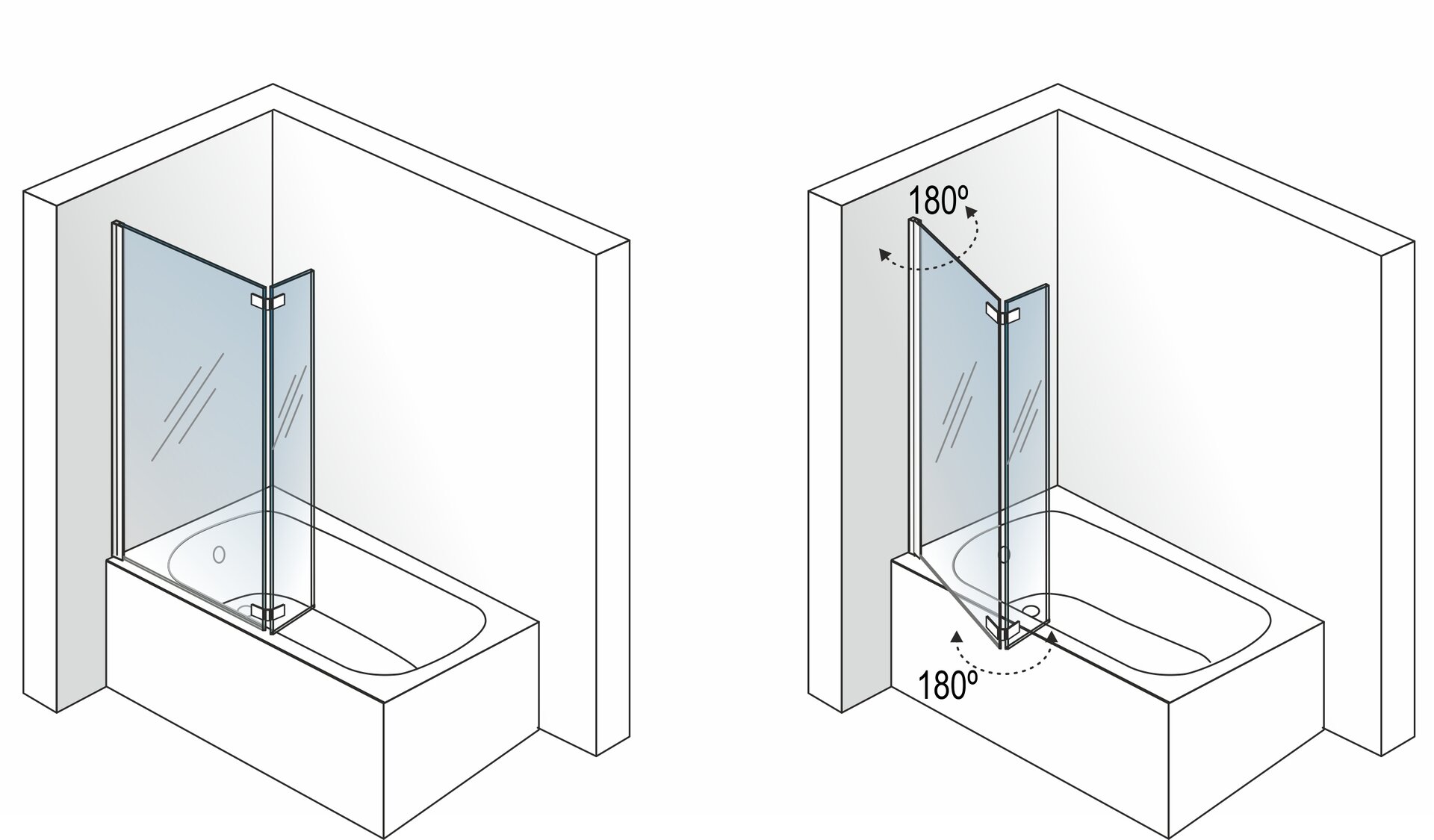 180º

180º