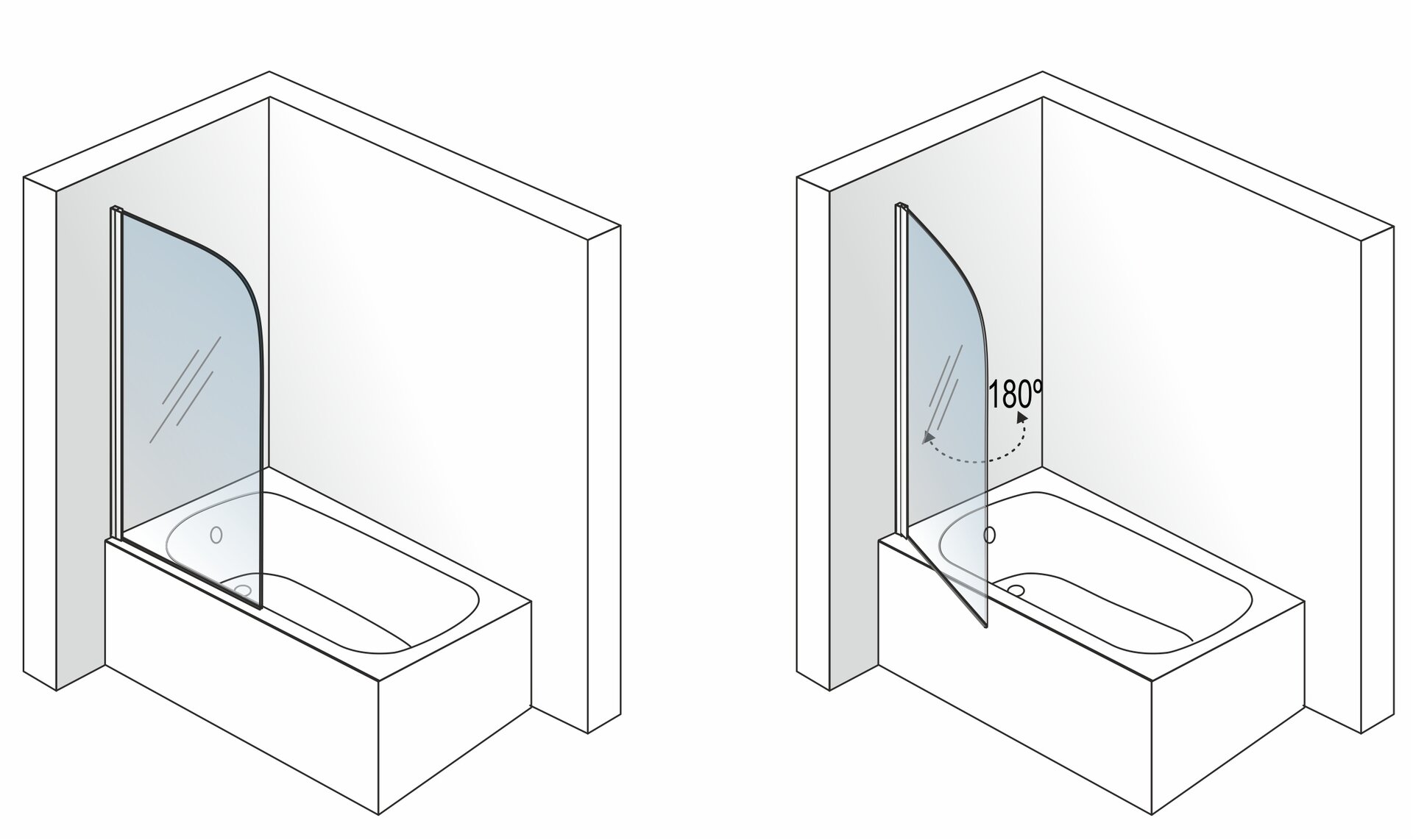 180º