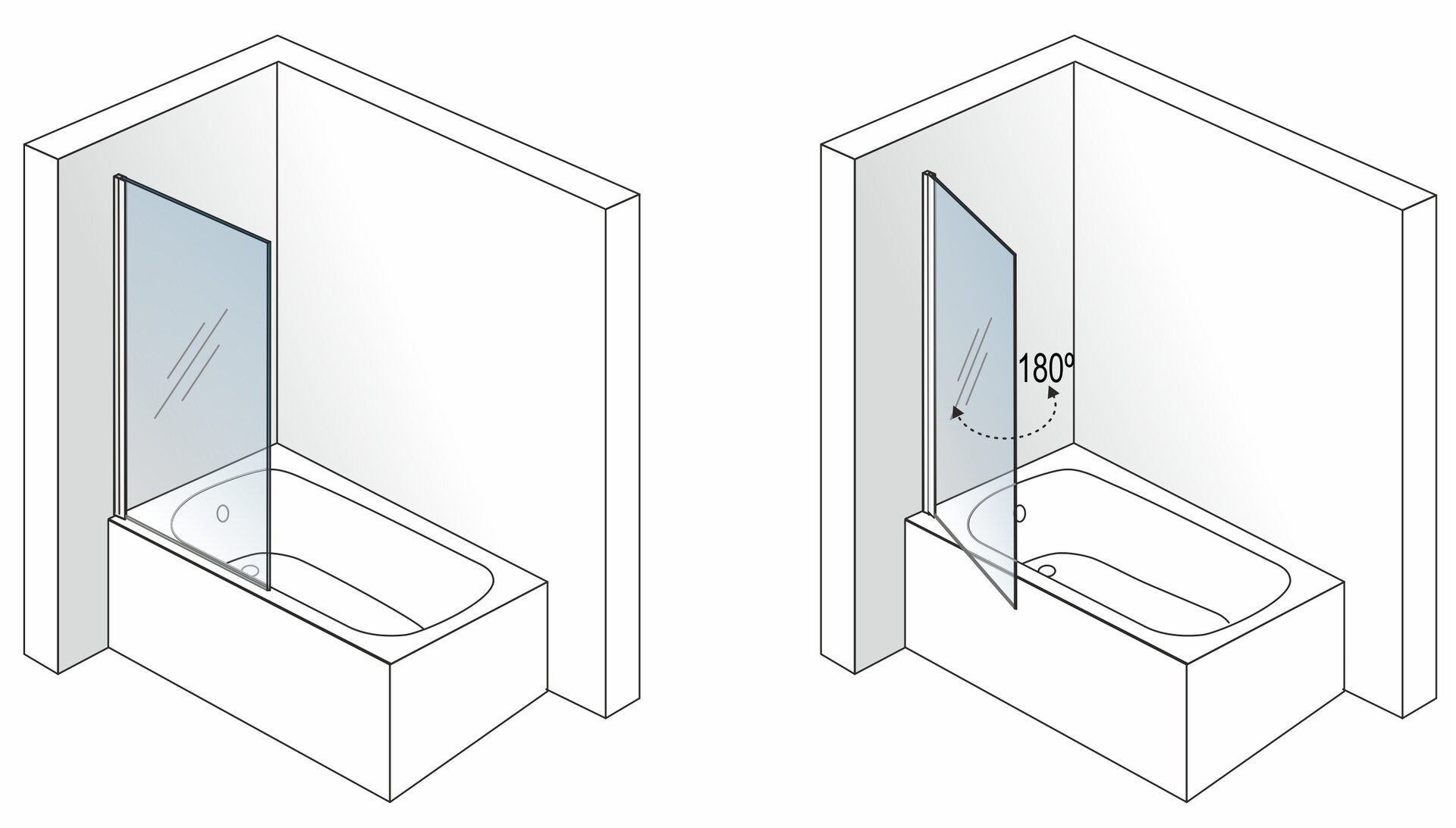 180º