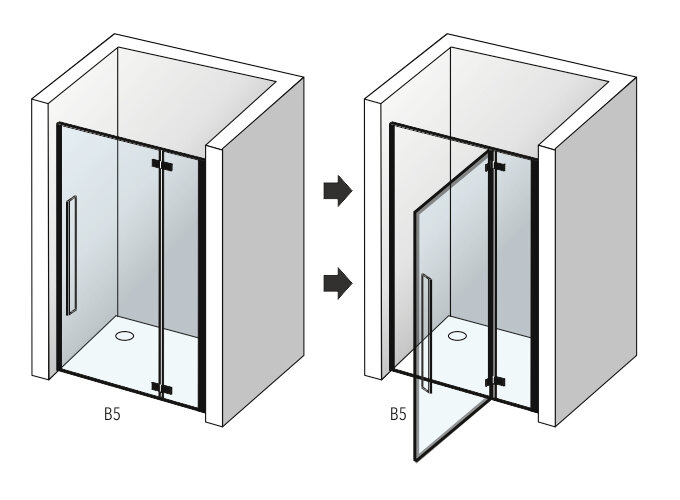 B5

B5